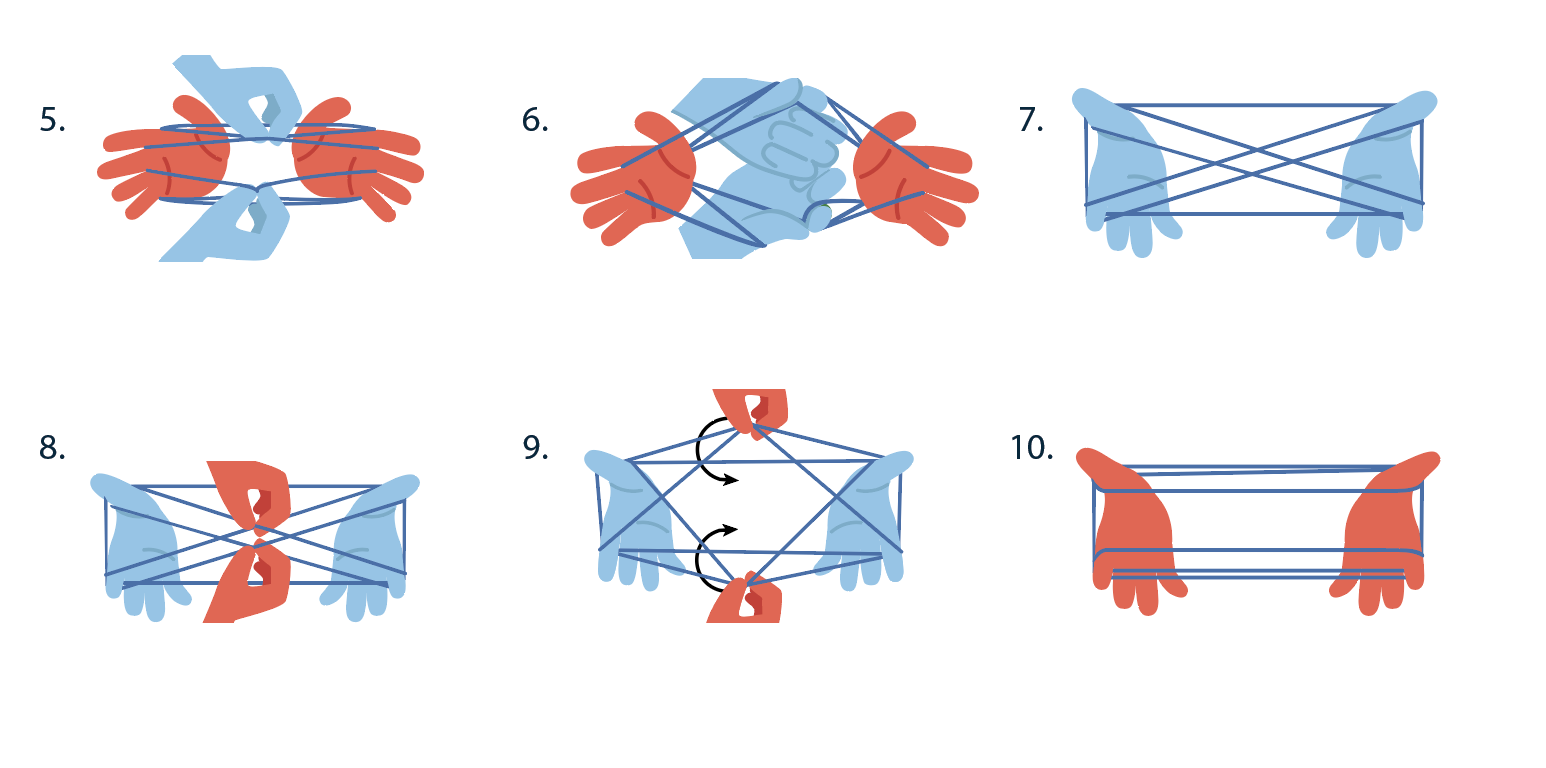 5.

6.

7.

8.

9.

10.