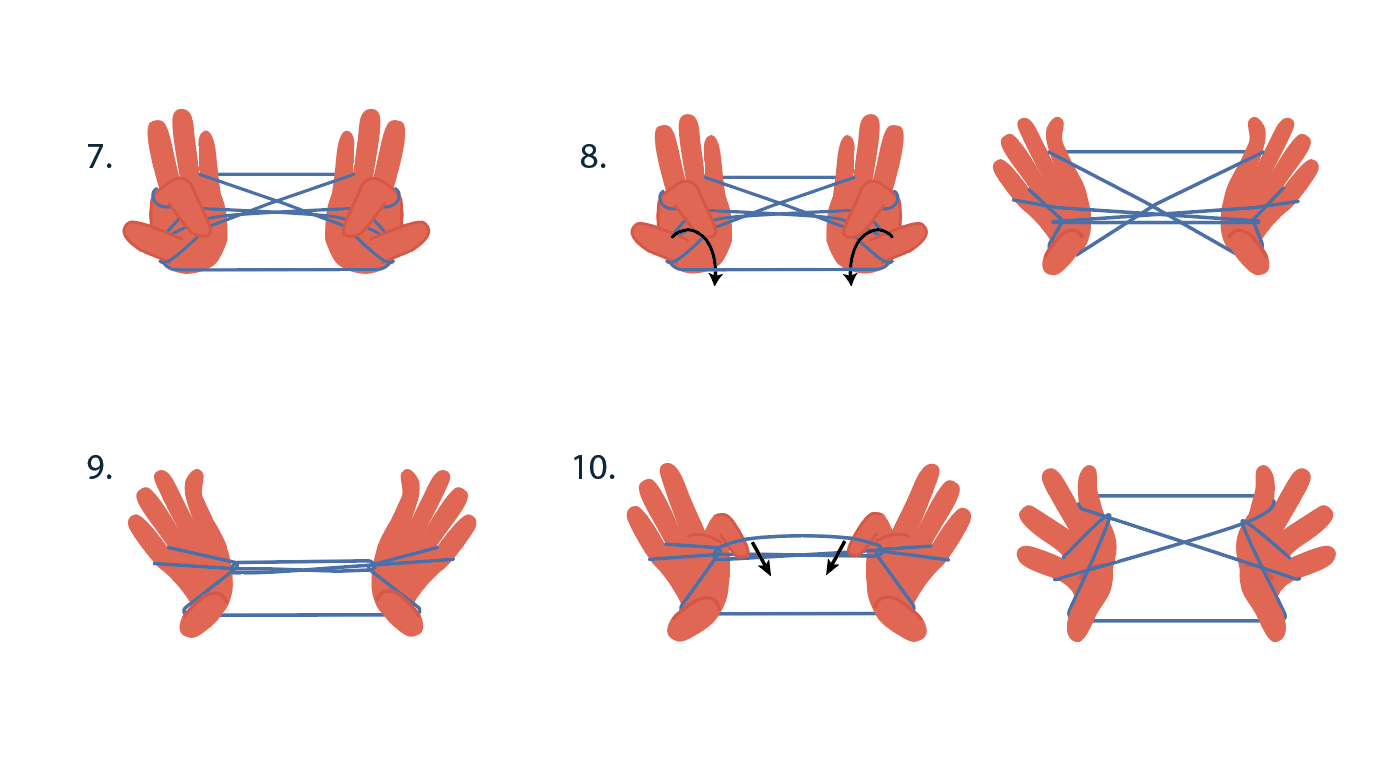 7.

8.

9.

10.