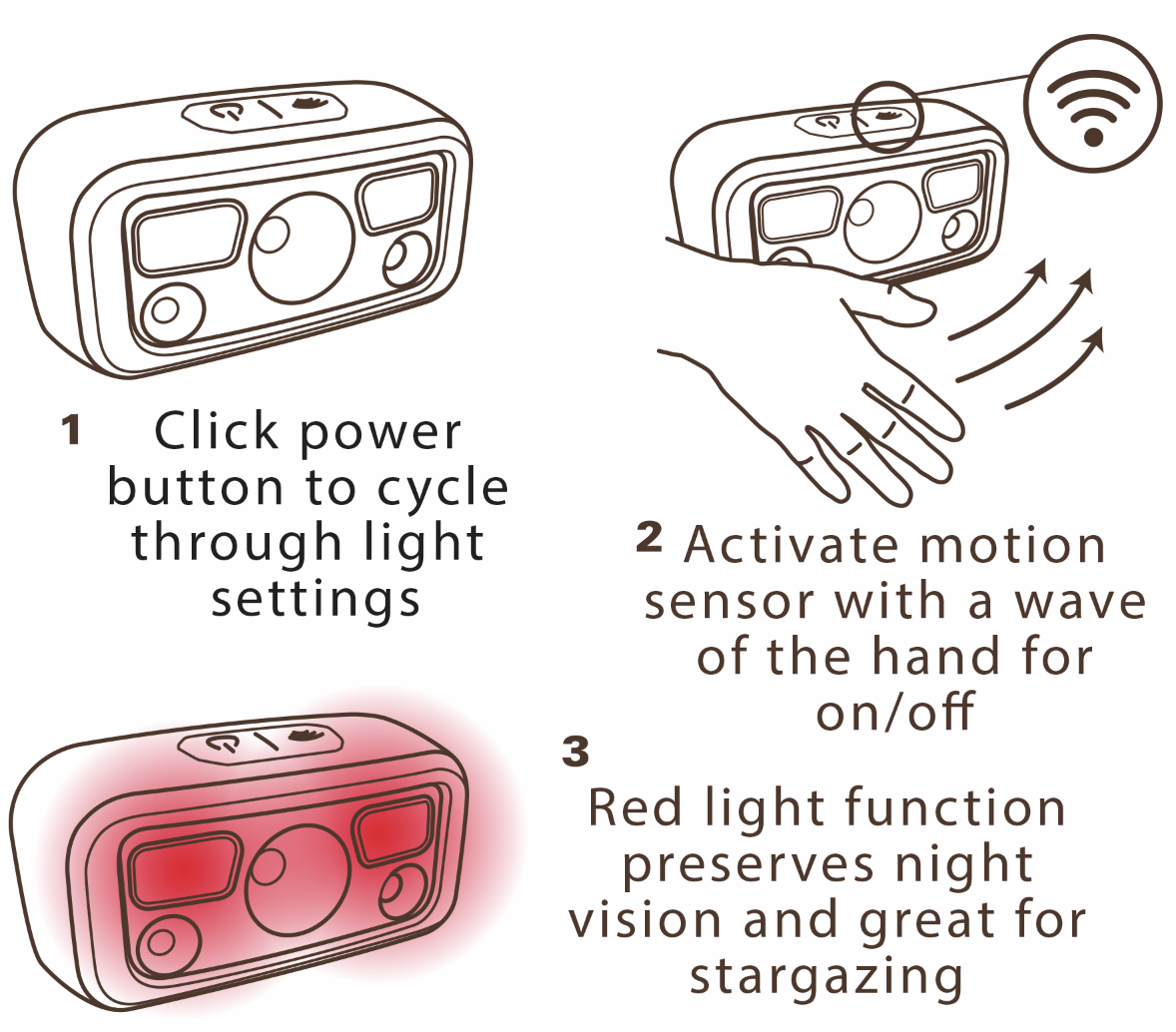 1 Click power button to cycle through light settings

2 Activate motion sensor with a wave of the hand for on/off

3 Red light function preserves night vision and great for stargazing